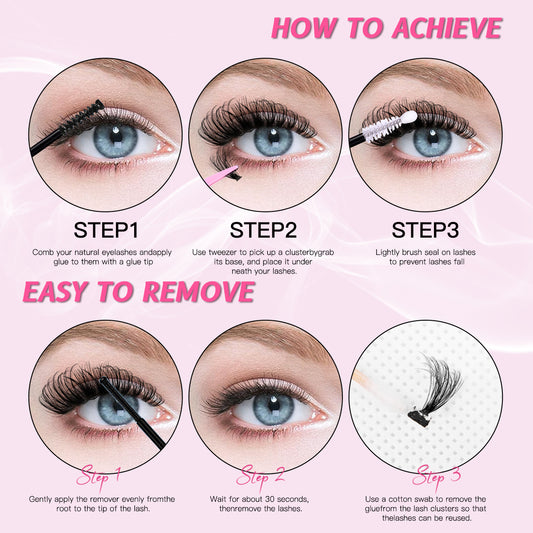 HOW TO ACHIEVE

STEP1

Comb your natural eyelashes andapply glue to them with a glue tip

STEP2

Use tweezer to pick up a clusterbygrab its base, and place it under neath your lashes.

STEP3

Lightly brush seal on lashes to prevent lashes fall

EASY TO REMOVE

Step 1

Gently apply the remover evenly fromthe root to the tip of the lash.

Step 2

Wait for about 30 seconds, thenremove the lashes.

Step 3

Use a cotton swab to remove the gluefrom the lash clusters so that thelashes can be reused.